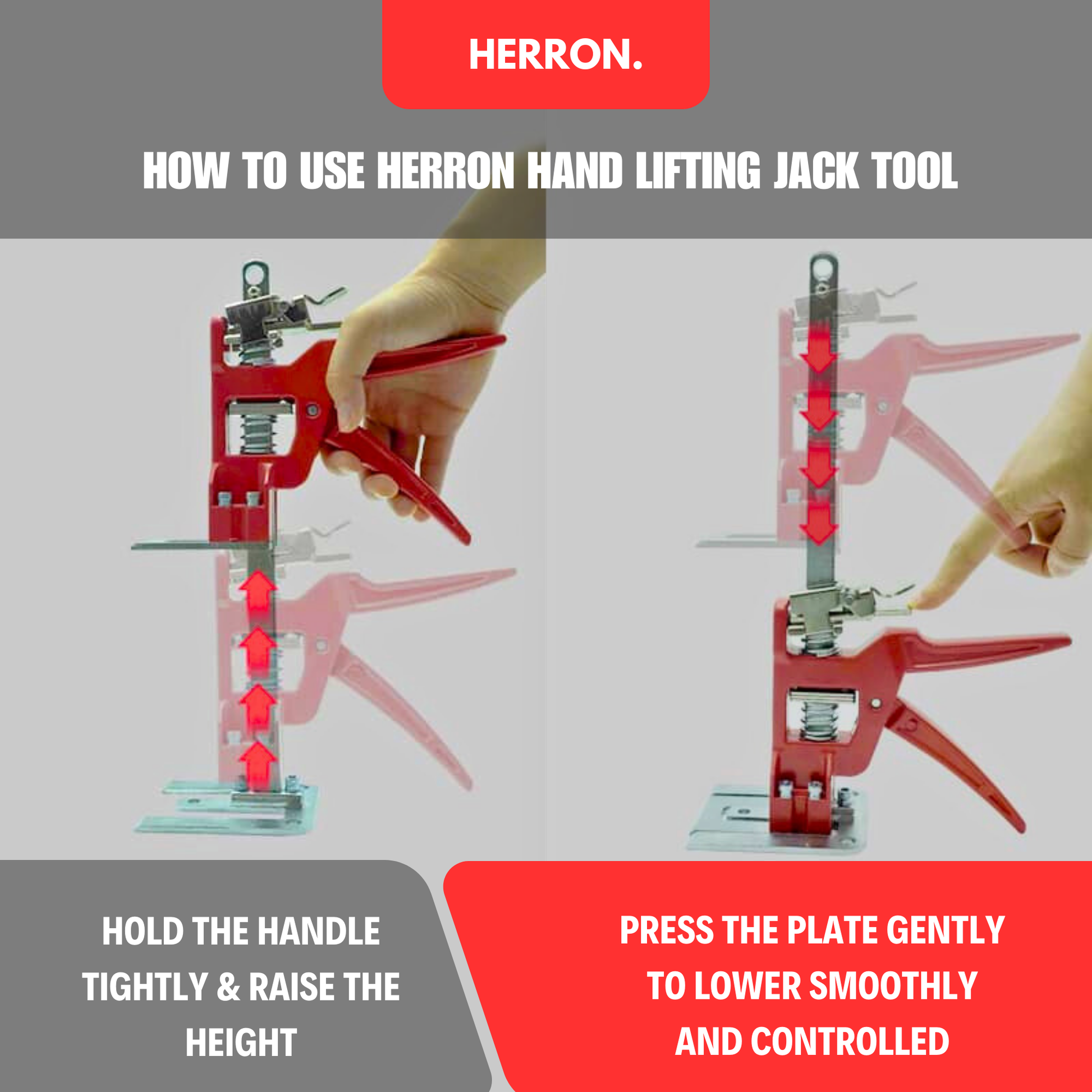 HERRON.

HOW TO USE HERRON HAND LIFTING JACK TOOL

HOLD THE HANDLE TIGHTLY & RAISE THE HEIGHT

PRESS THE PLATE GENTLY TO LOWER SMOOTHLY AND CONTROLLED